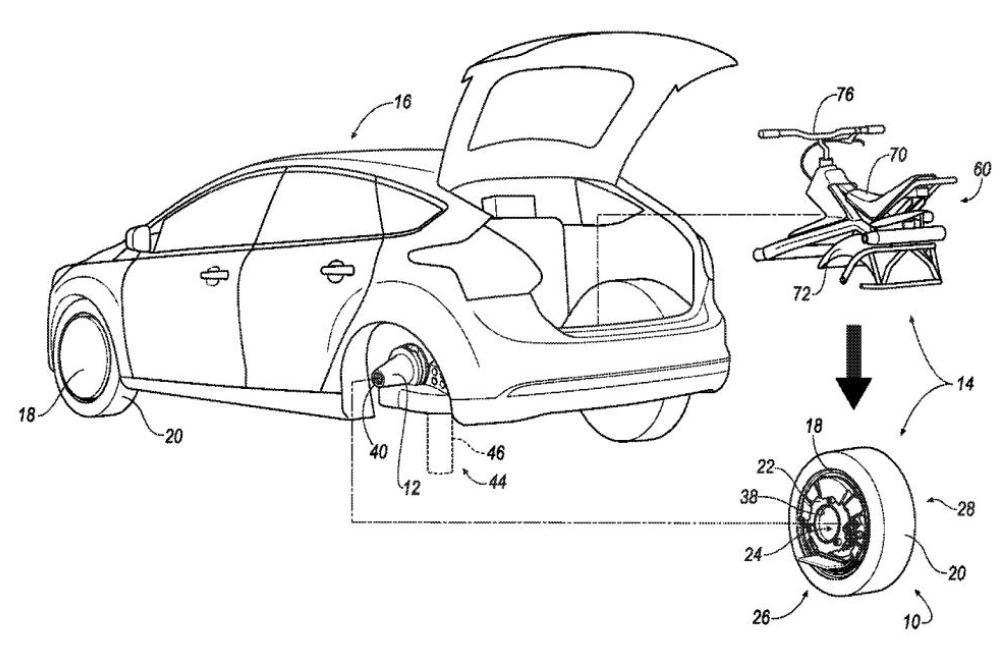 16
76
70
60
72
14
18
20
40
12
46
44
18
22
38
24
28
20
26
10